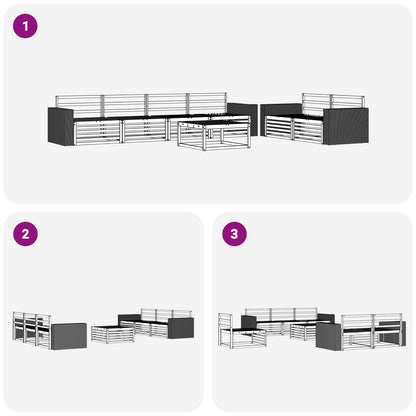 1

2

3