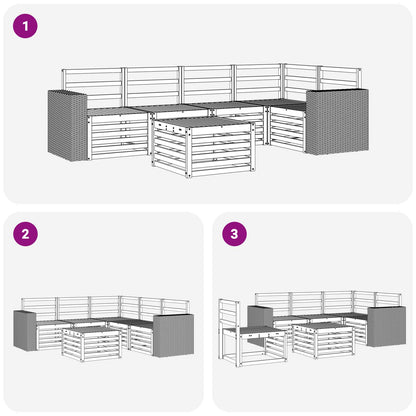 1

2

3