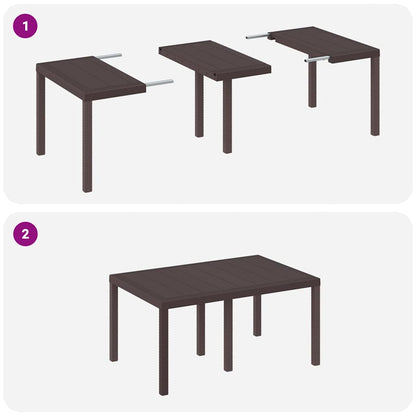 1

2