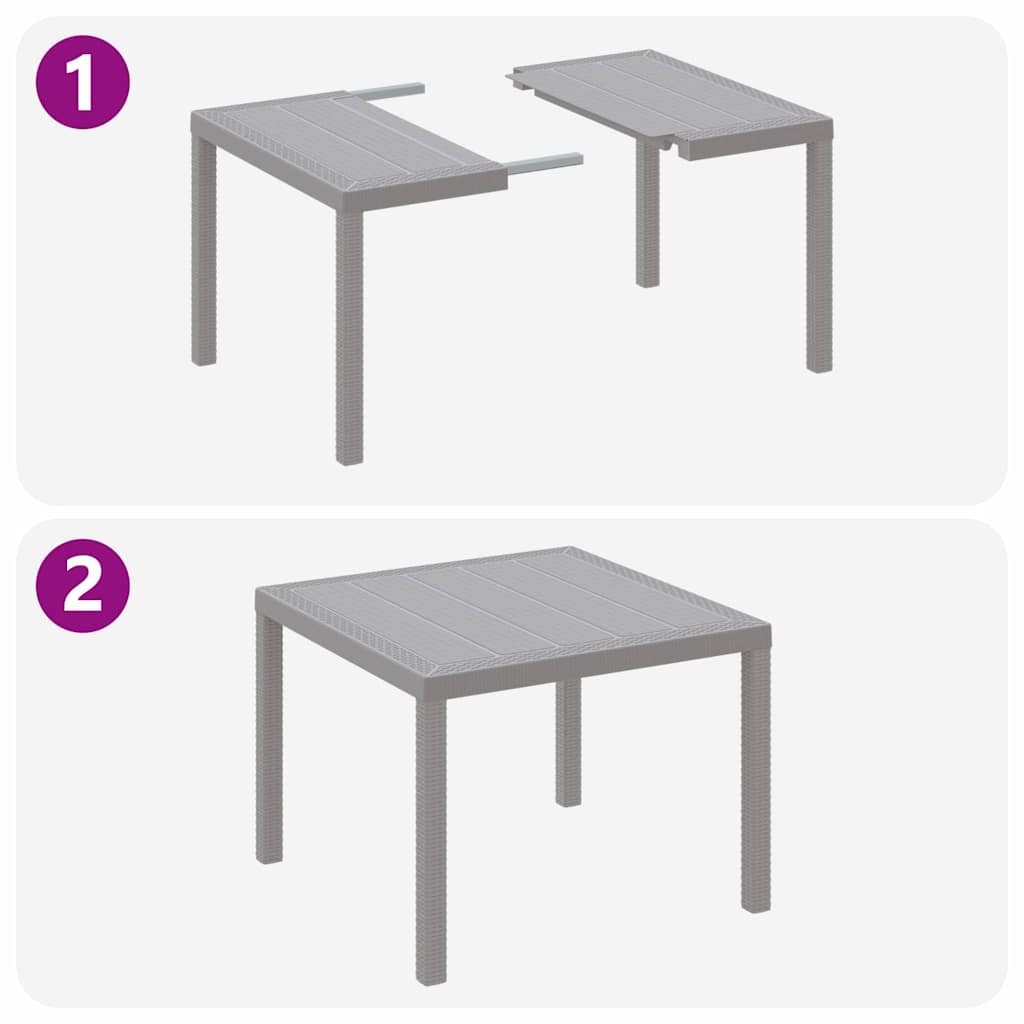 1

2