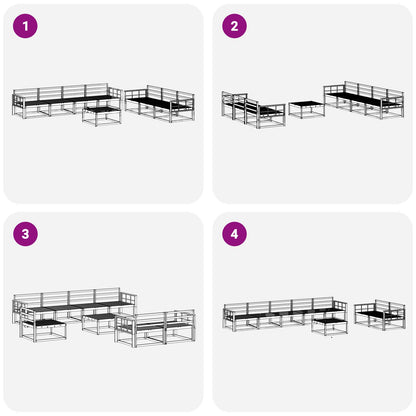 1

2

3

4