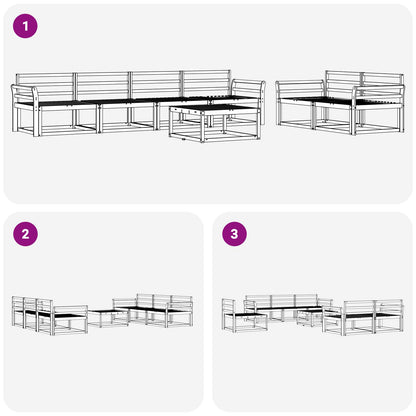 1

2

3