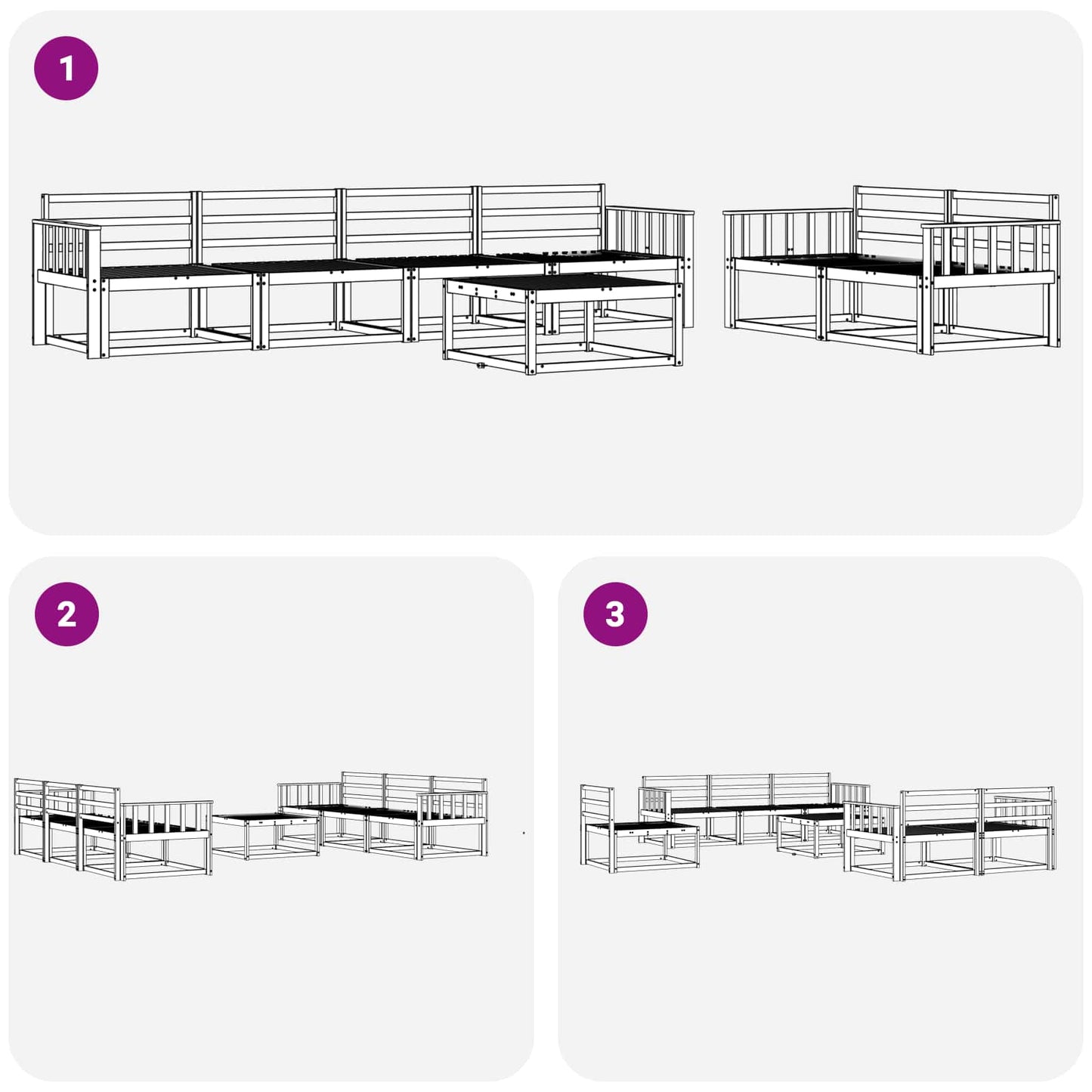 1

2

3