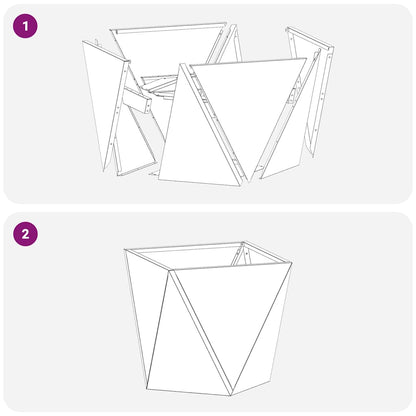 1

2