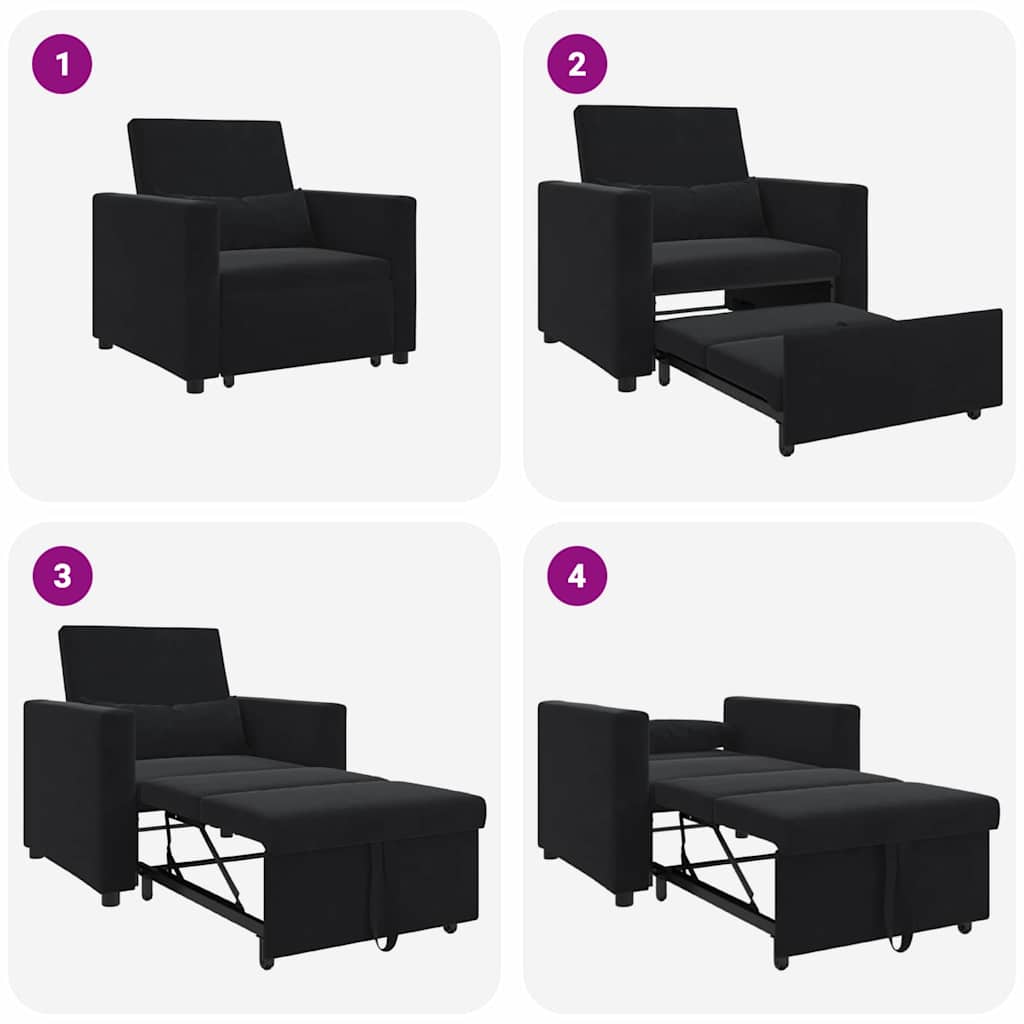 1

2

3

4