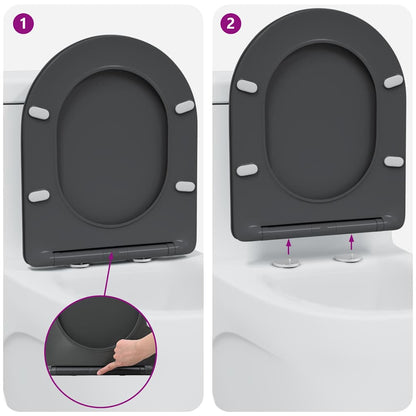 1

2