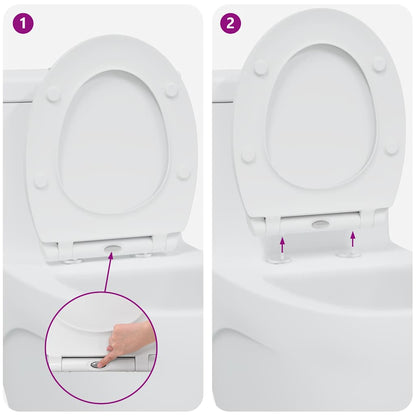 1

2