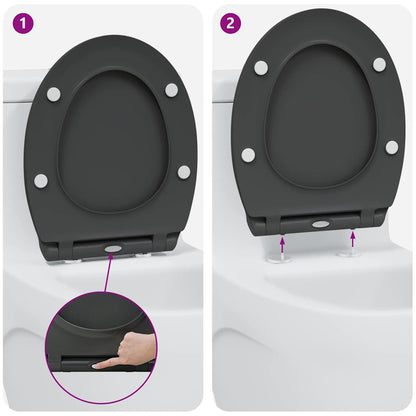 1

2