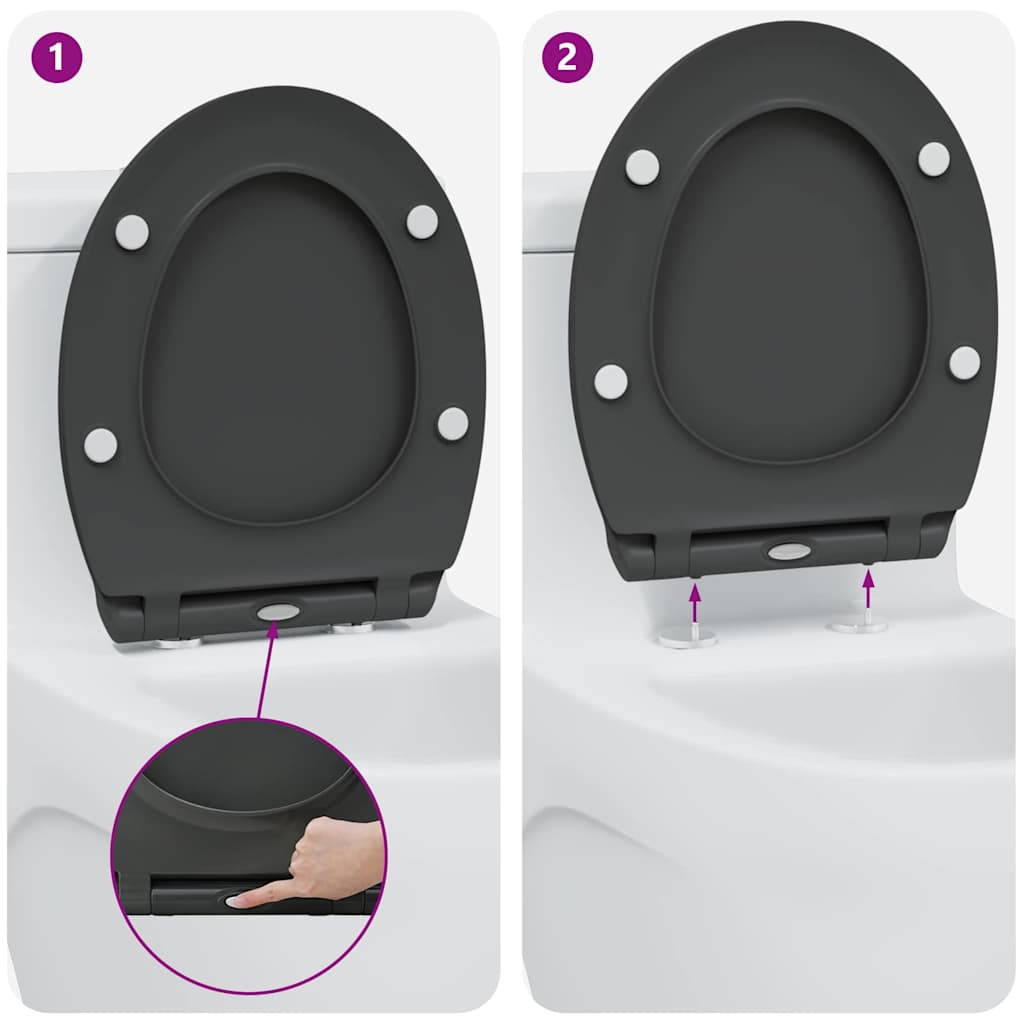 1

2