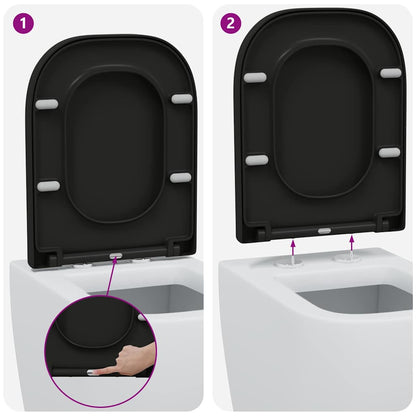 1

2