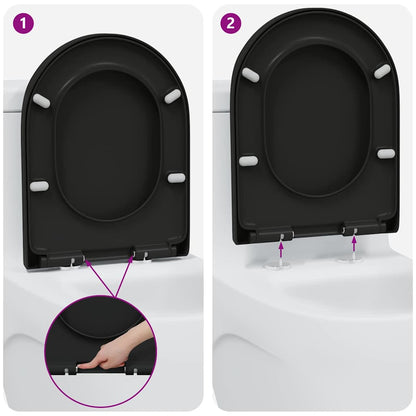 1

2