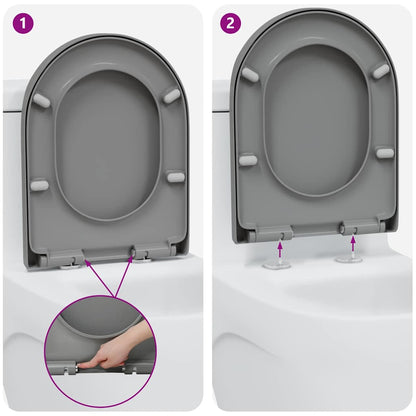 1

2