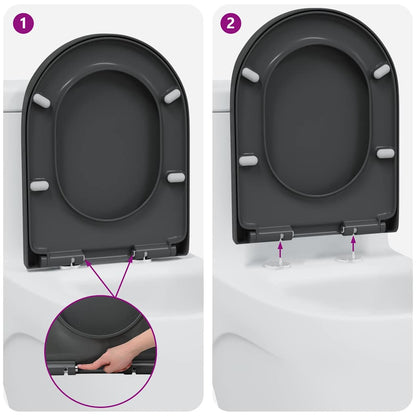 1

2