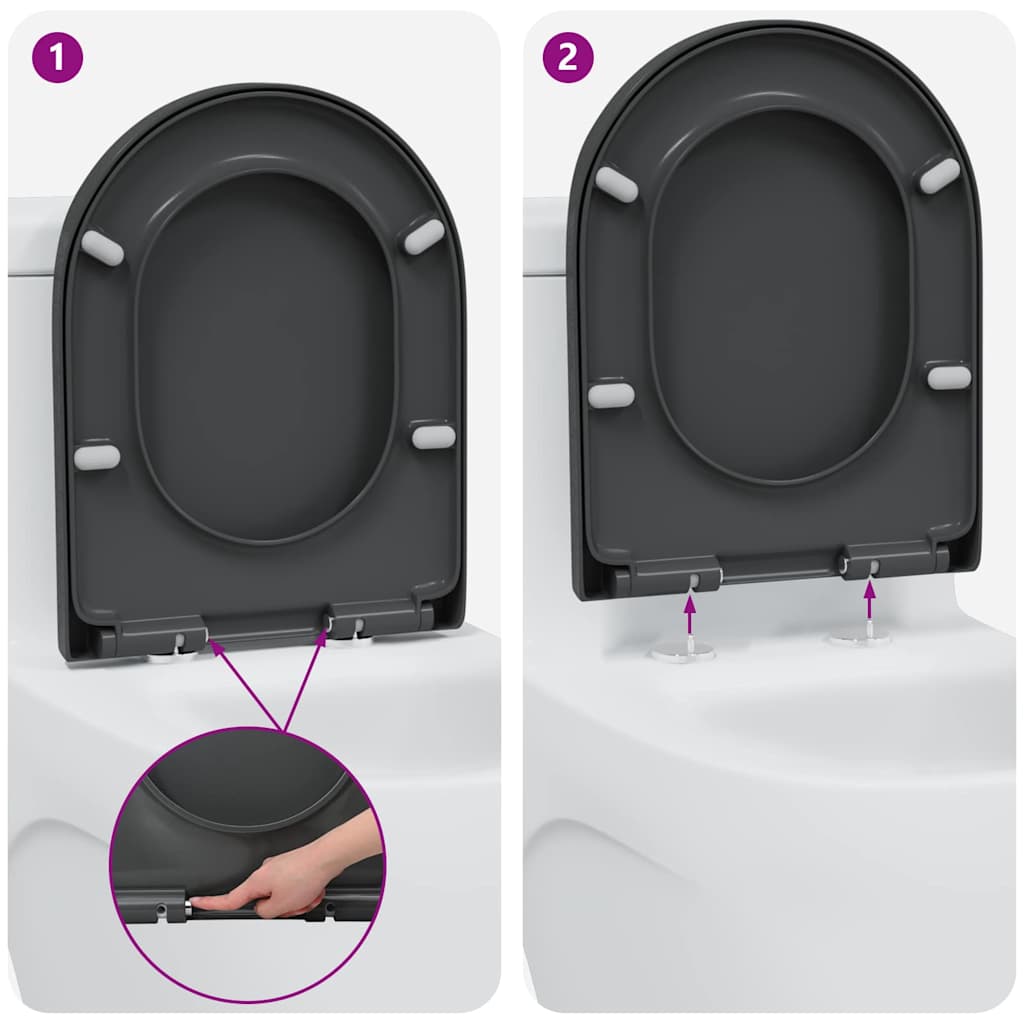 1

2