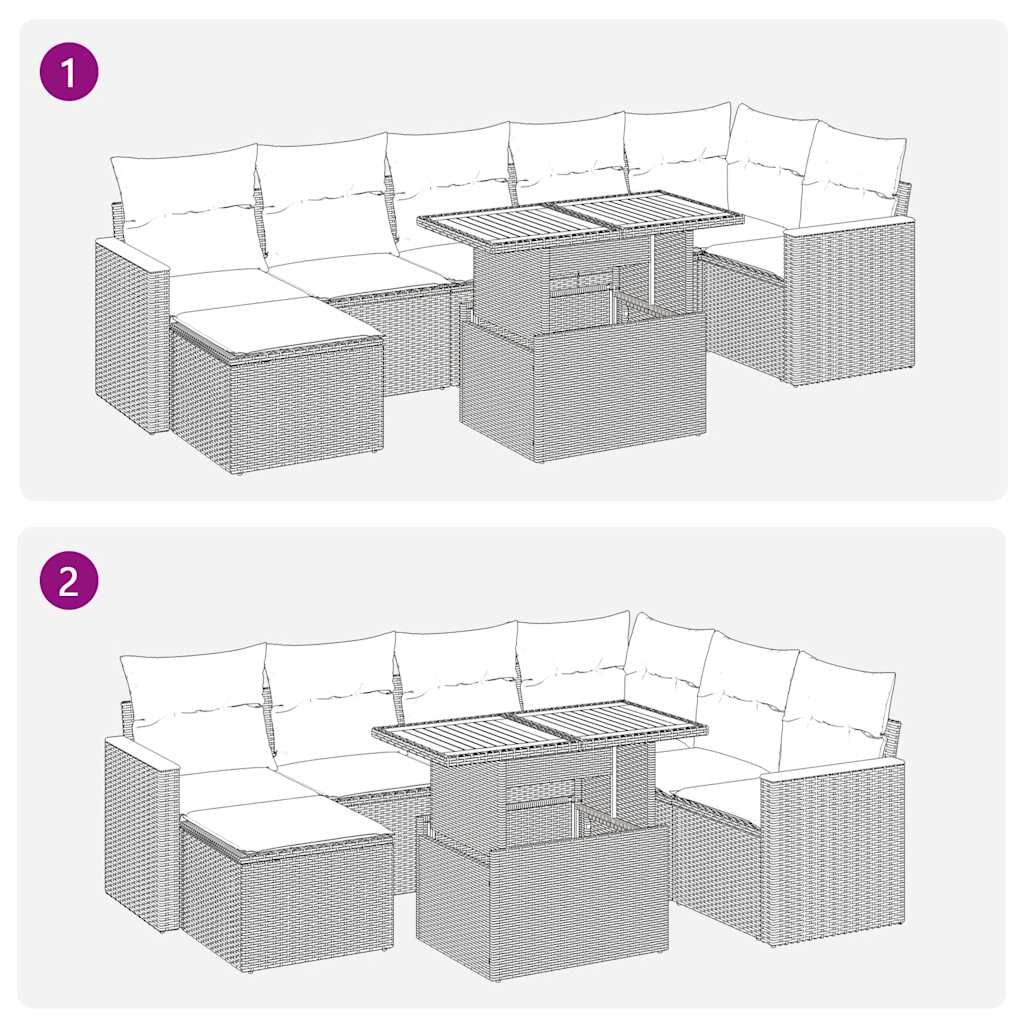 1

2