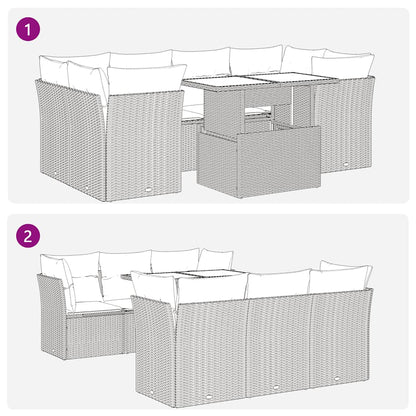 1

2