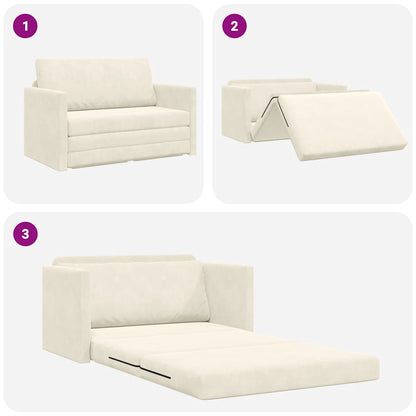 1

2

3