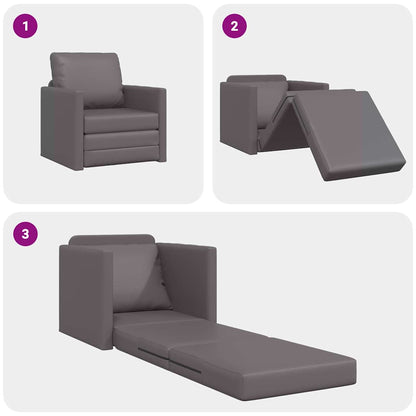 1
2
3