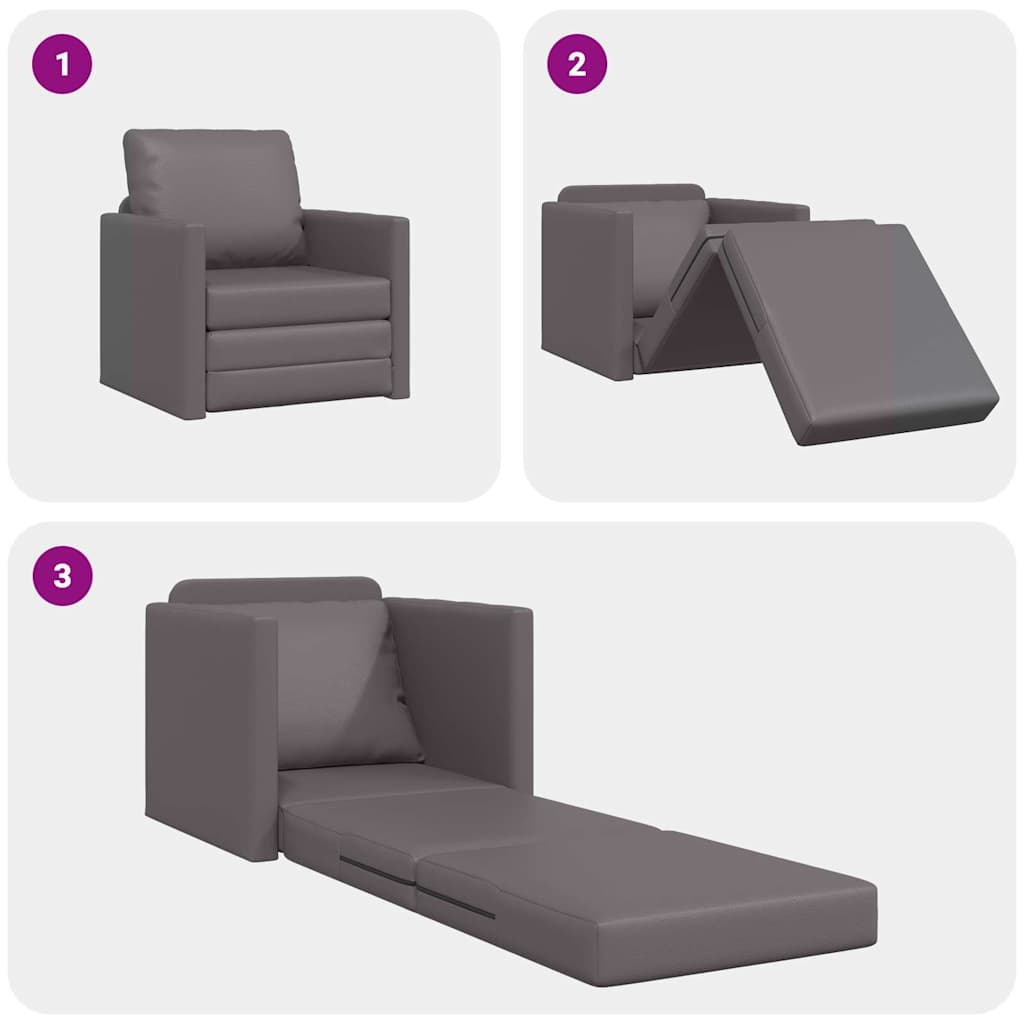 1

2

3