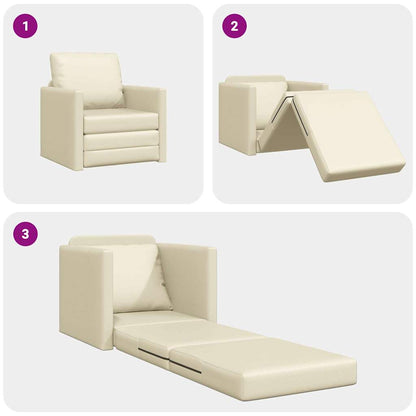 1

2

3