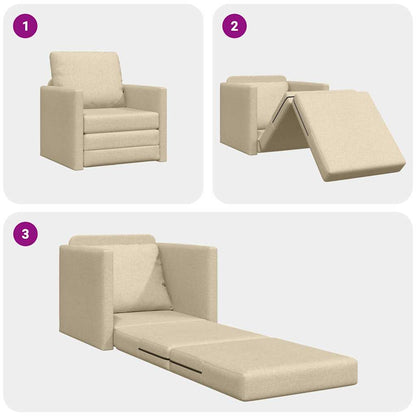 1

2

3