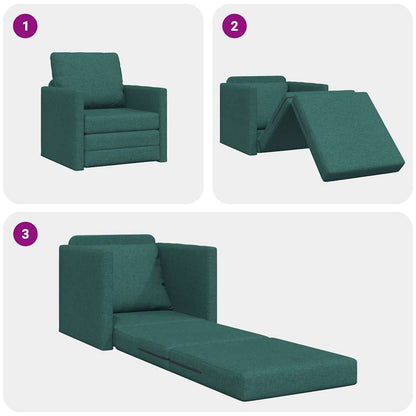 1

2

3