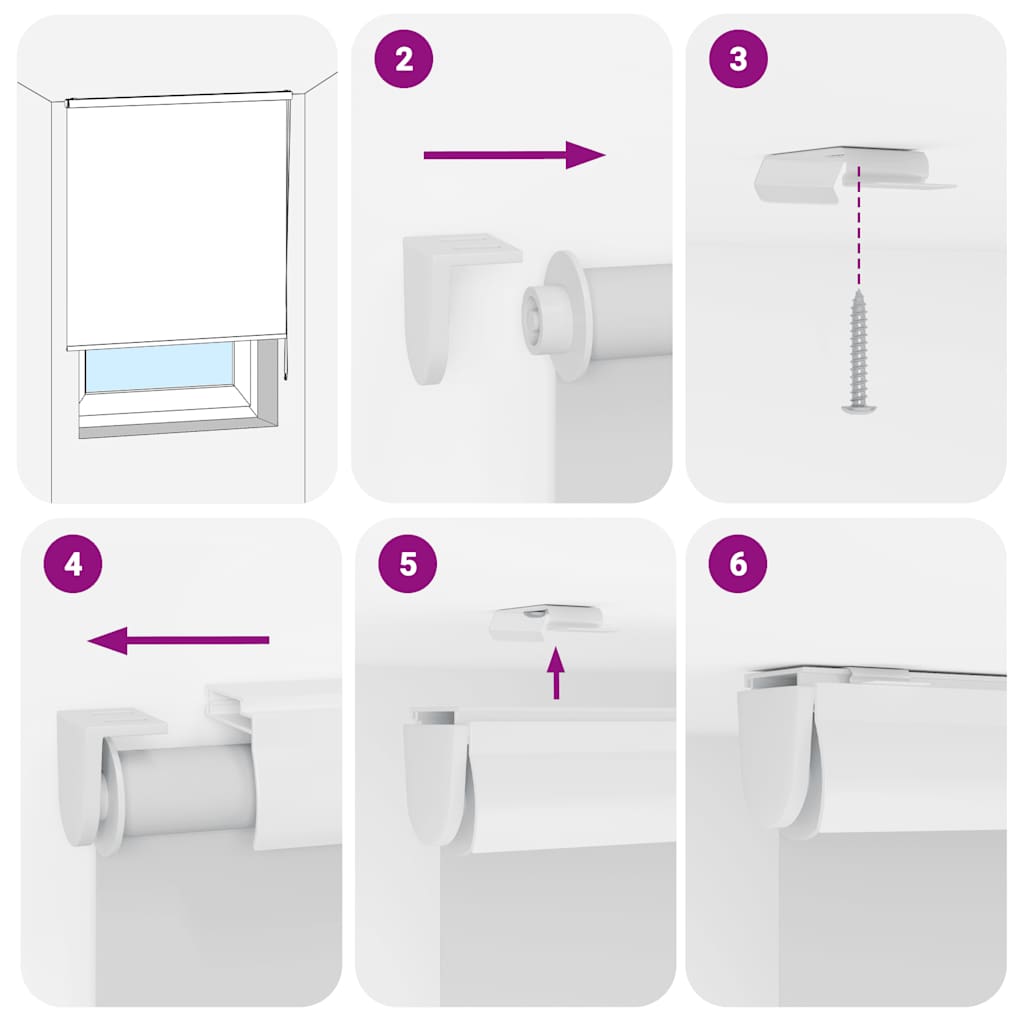 2
3
4
5
6