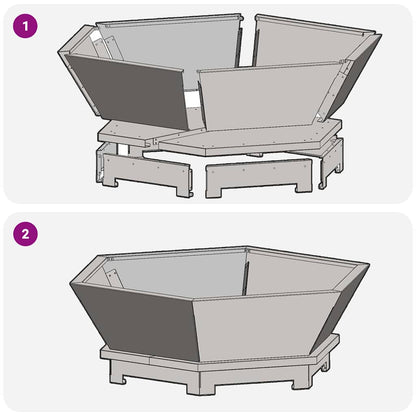 1

2