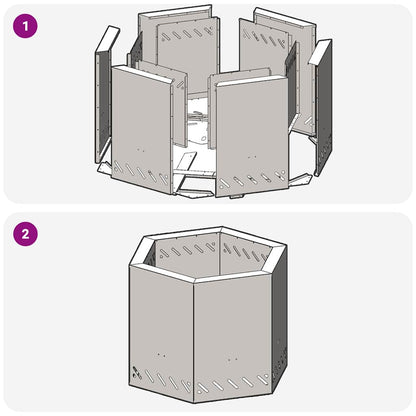 1

2