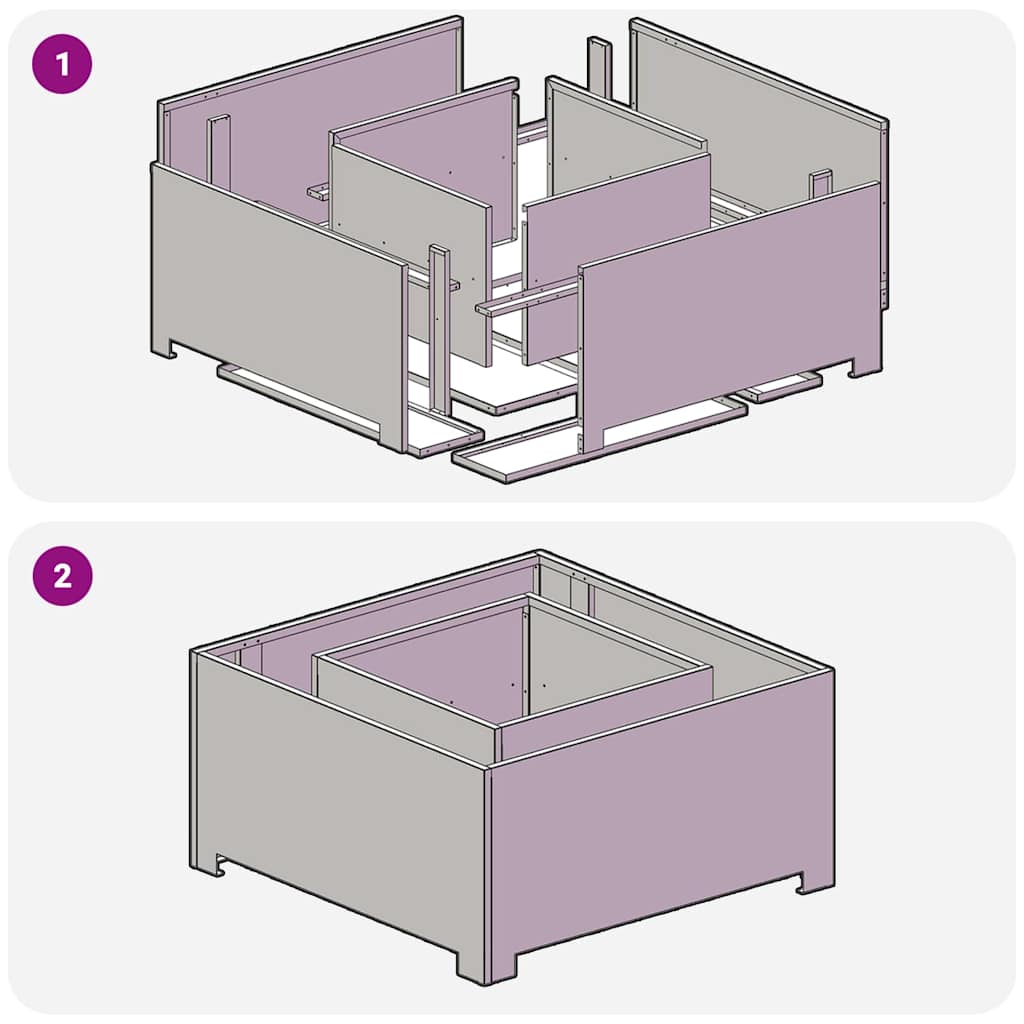 1

2