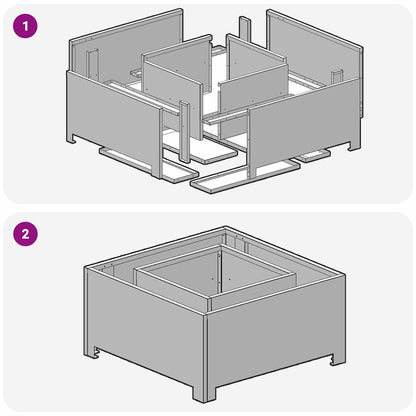 1

2