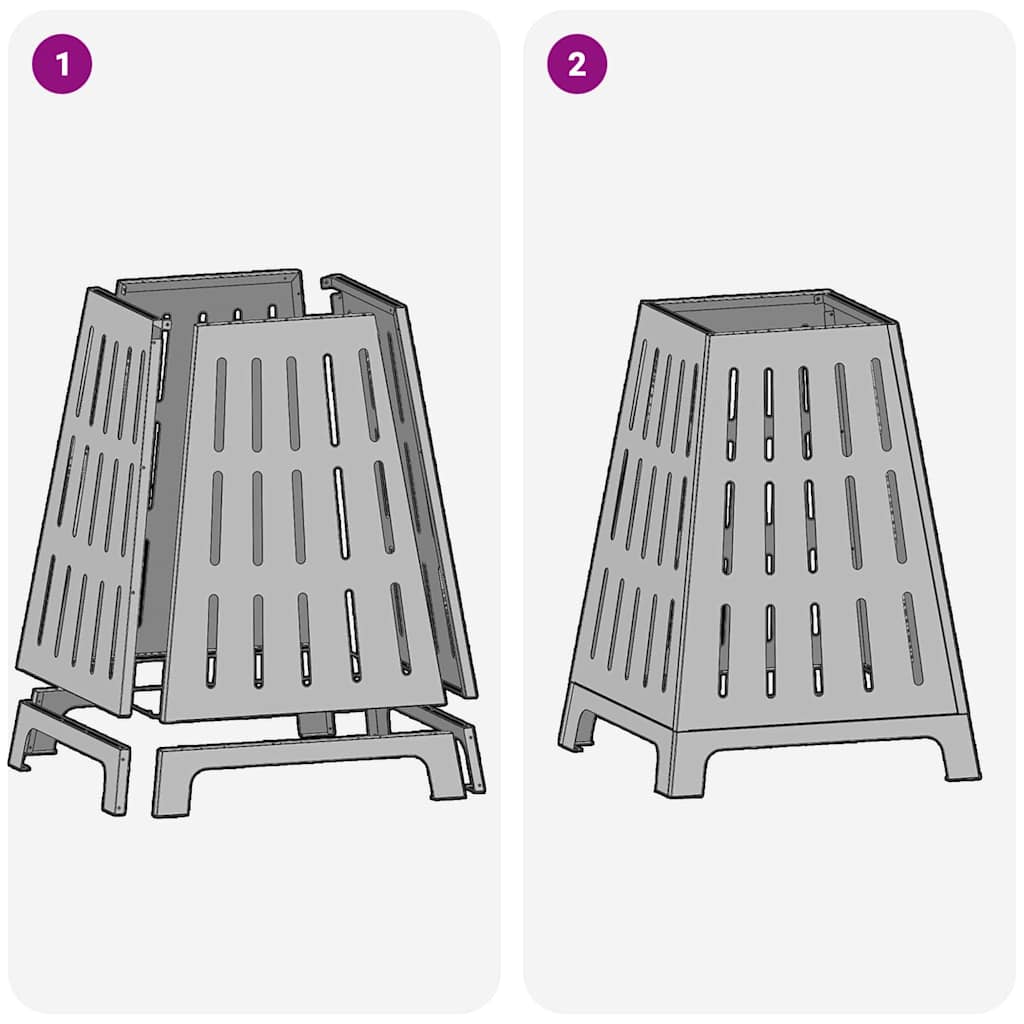 1

2