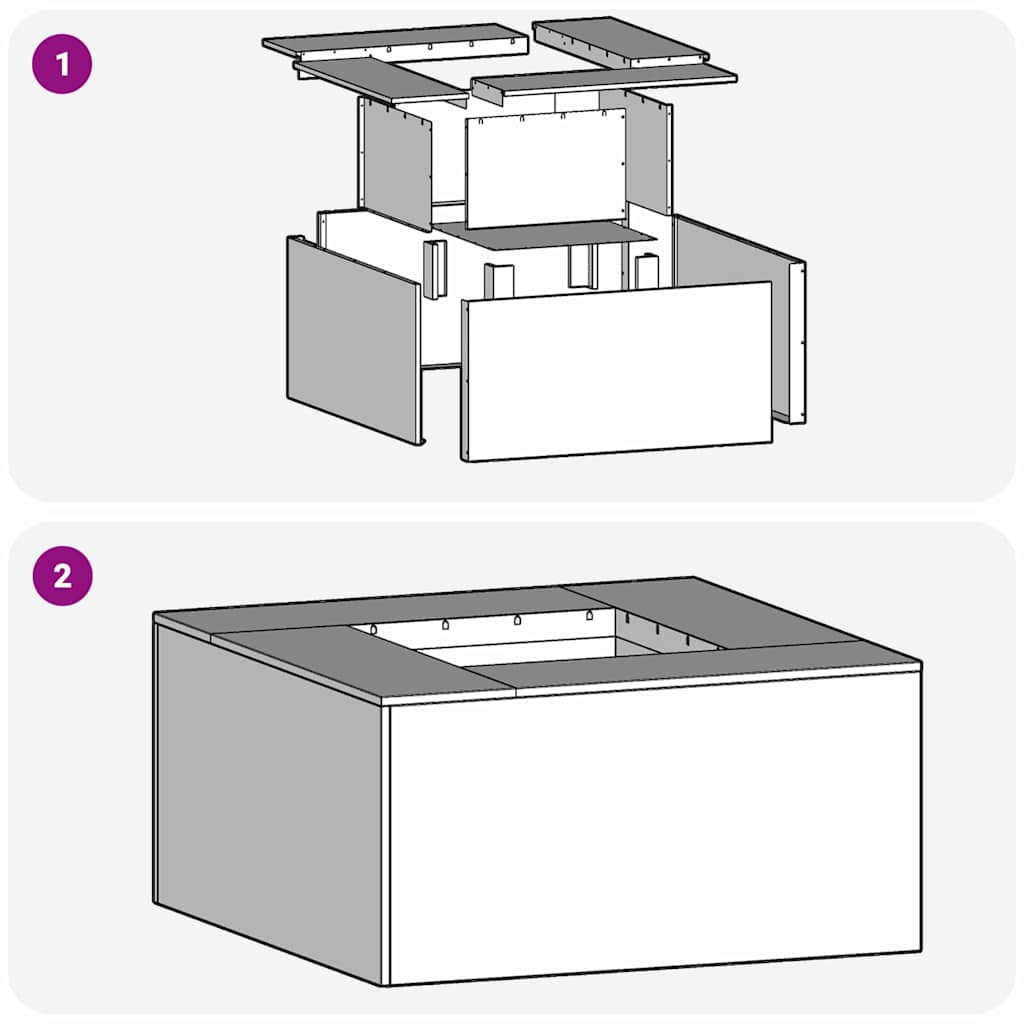 1

2