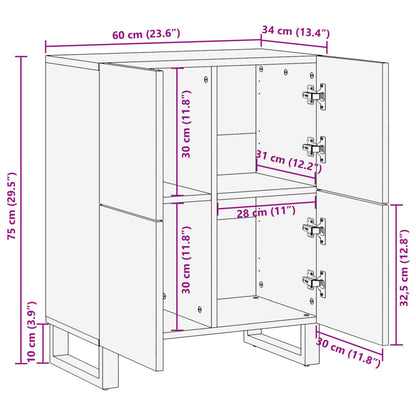 60 cm (23.6")

34 cm (13.4")

75 cm (29.5")

30 cm (11.8")

31 cm (12.2")

28 cm (11")

30 cm (11.8")

32,5 cm (12.8")

10 cm (3.9")

30 cm (11.8")