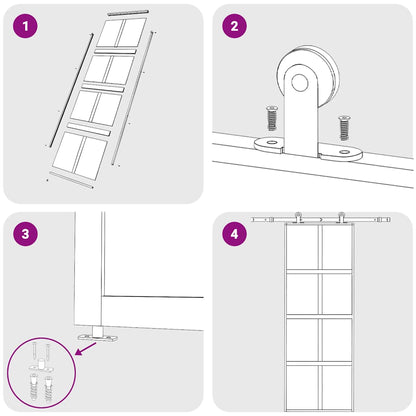 1

2

3

4