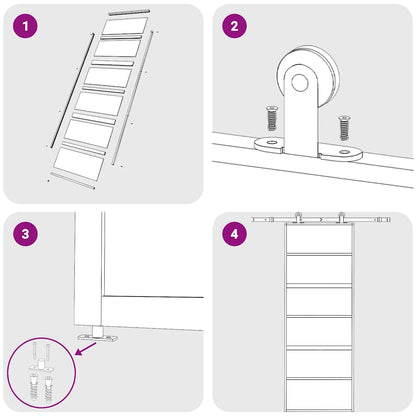 1

2

3

4