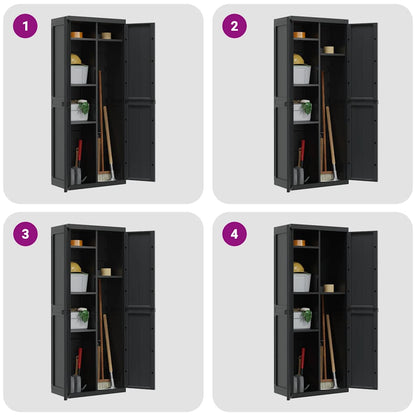 1

2

3

4