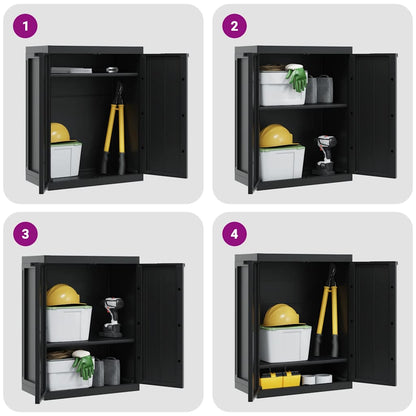 1

2

3

4