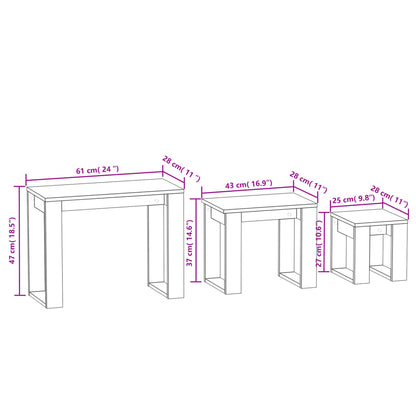 61 cm( 24 ")

28 cm( 11 ")

47 cm( 18.5")

43 cm( 16.9")

28 cm( 11")

37 cm( 14.6")

25 cm( 9.8")

28 cm( 11")

27 cm( 10.6")