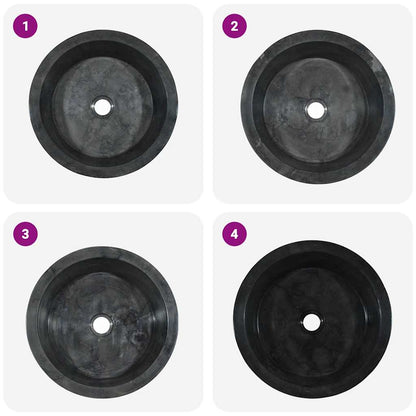 1

2

3

4