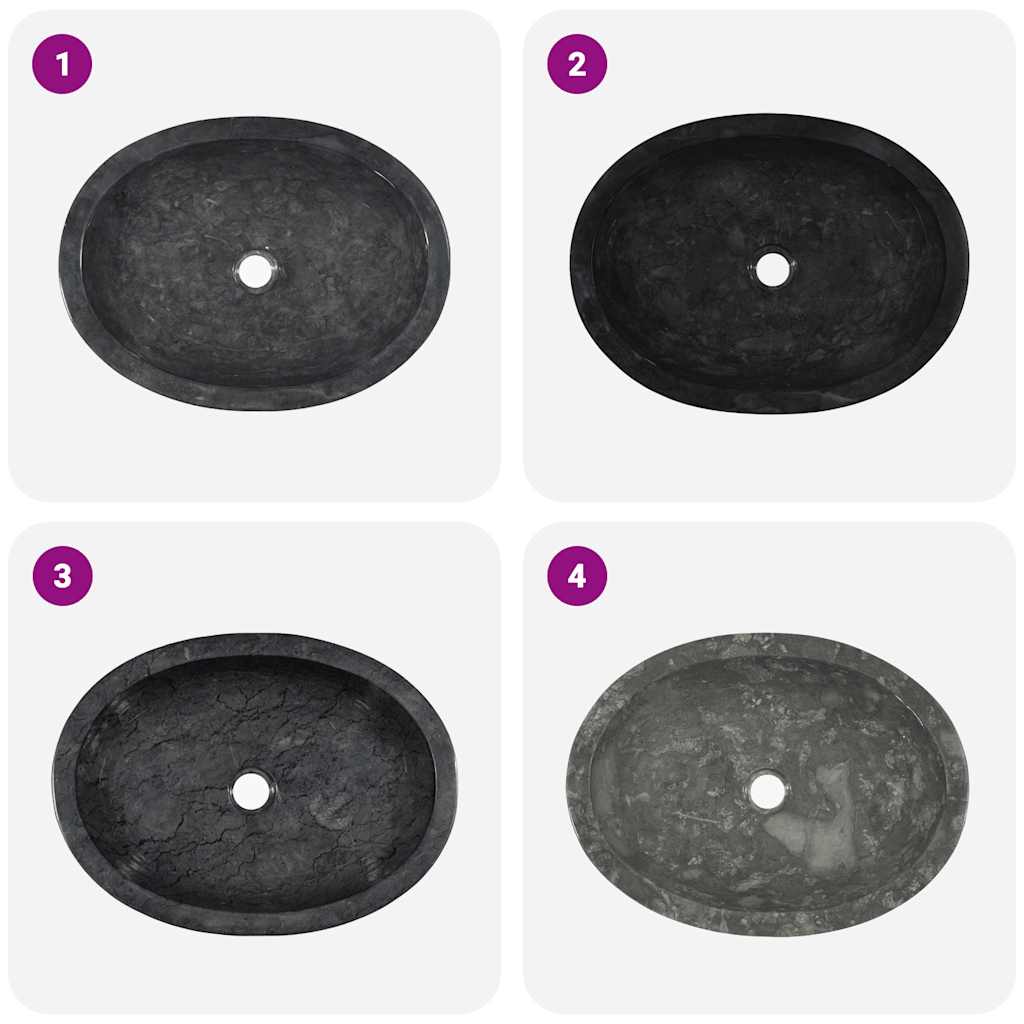 1

2

3

4