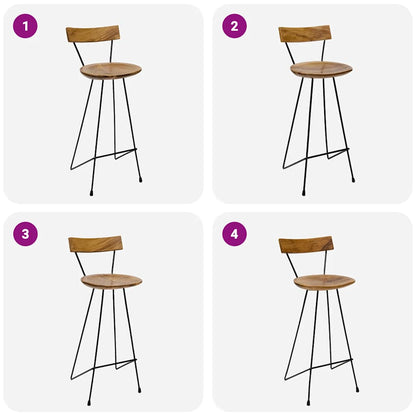 1

2

3

4