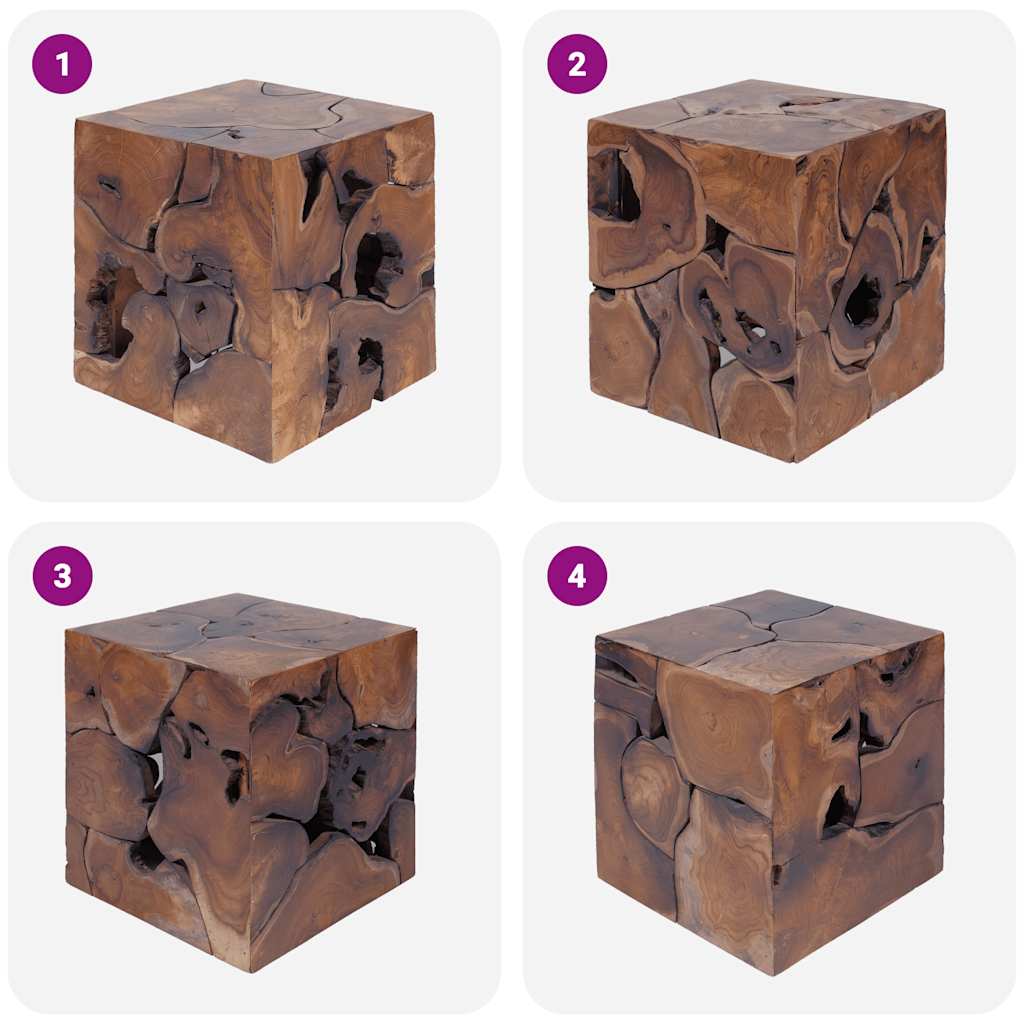 1

2

3

4