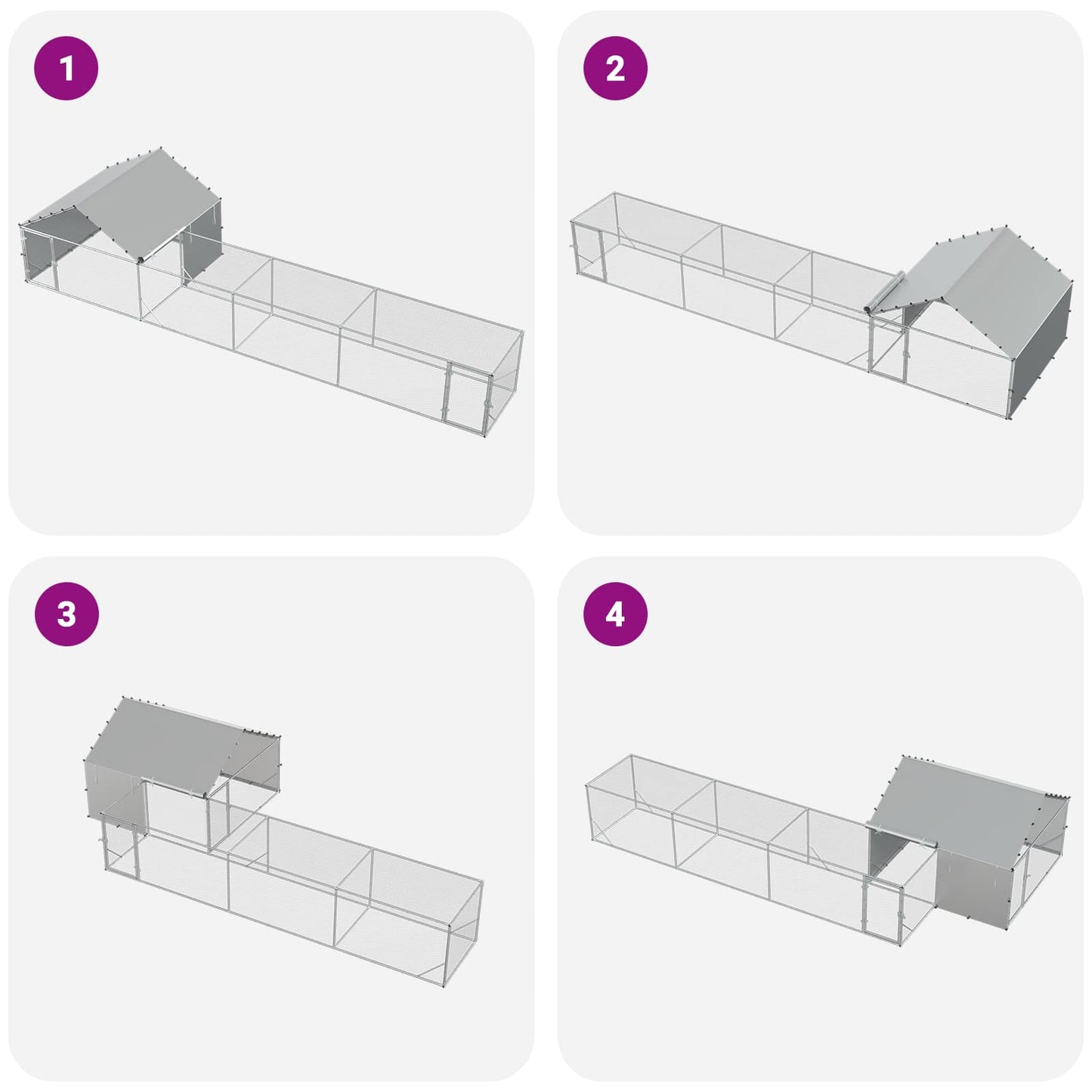 1

2

3

4