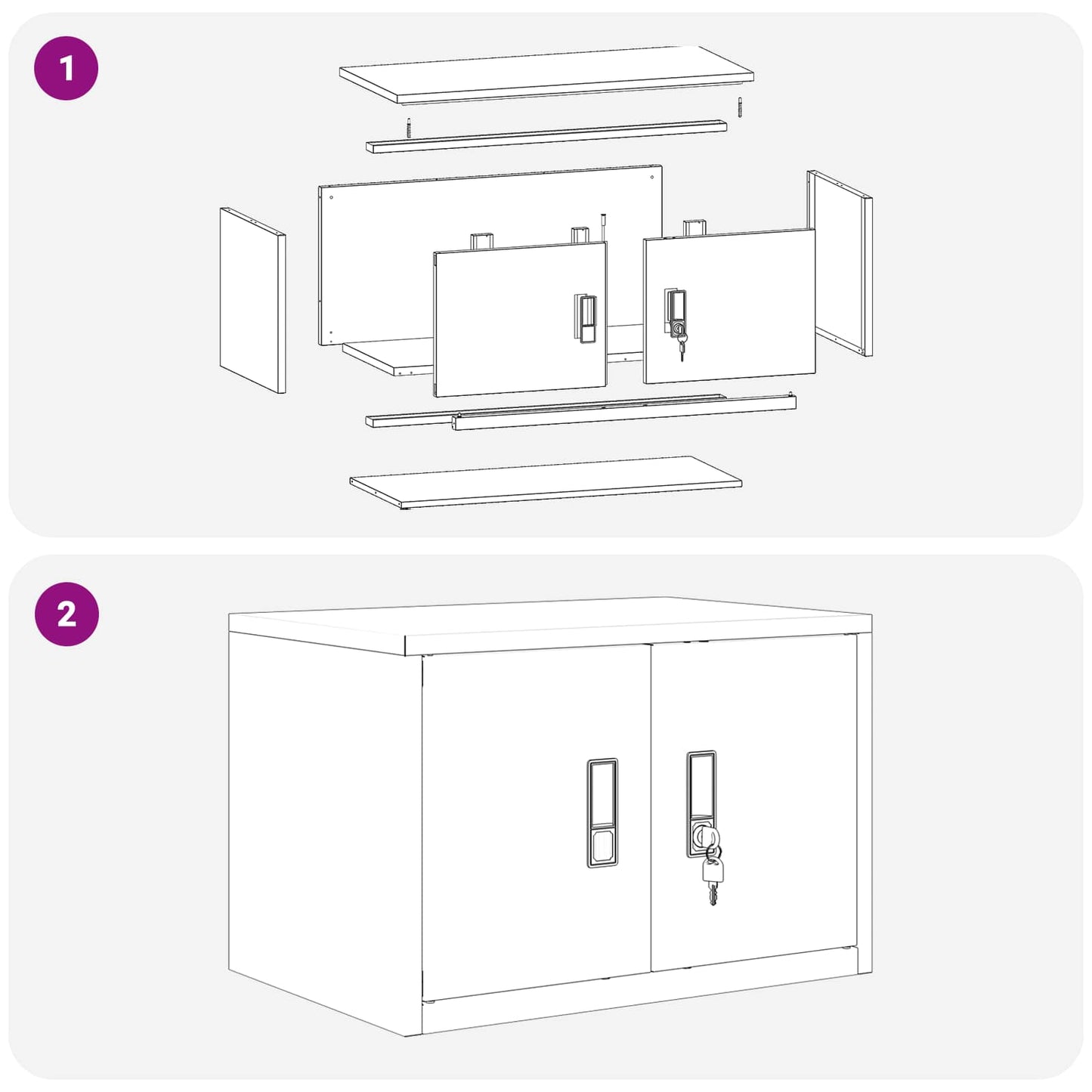 1

2