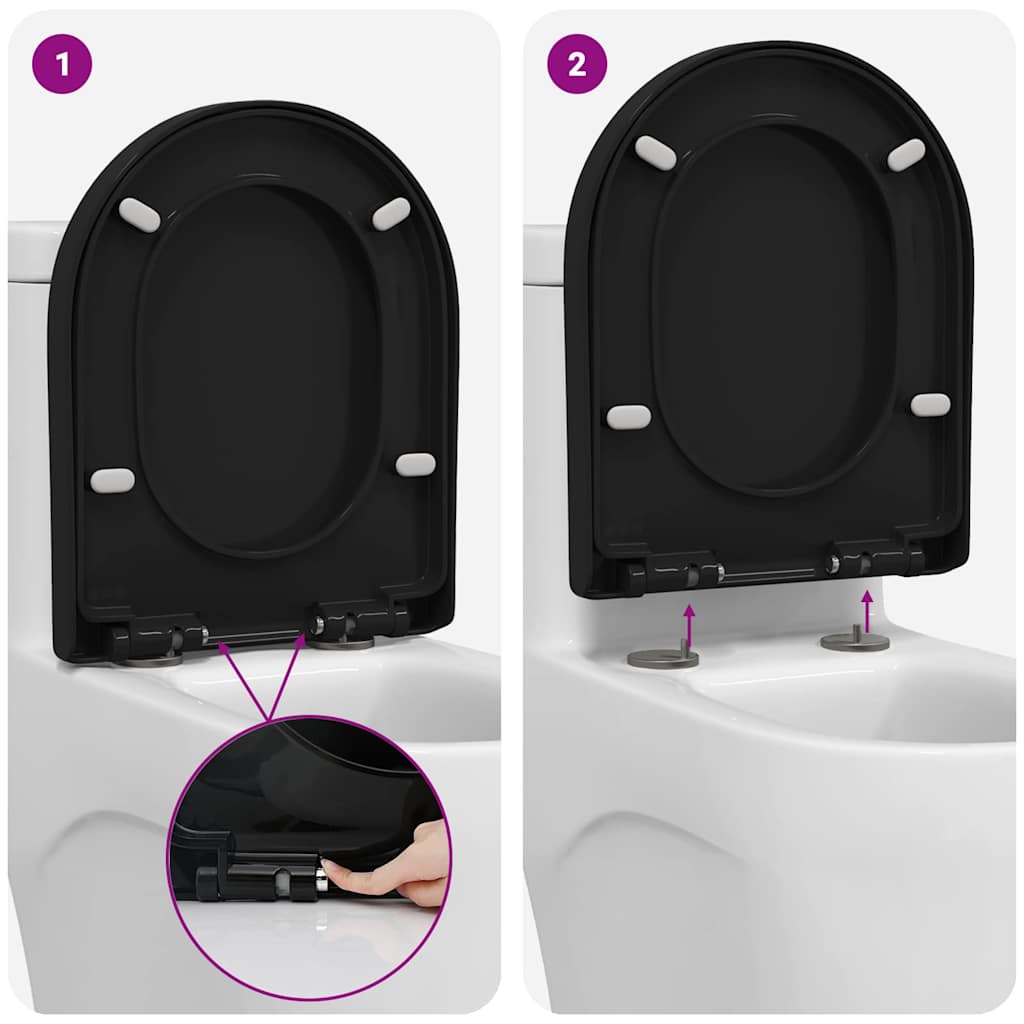 1

2