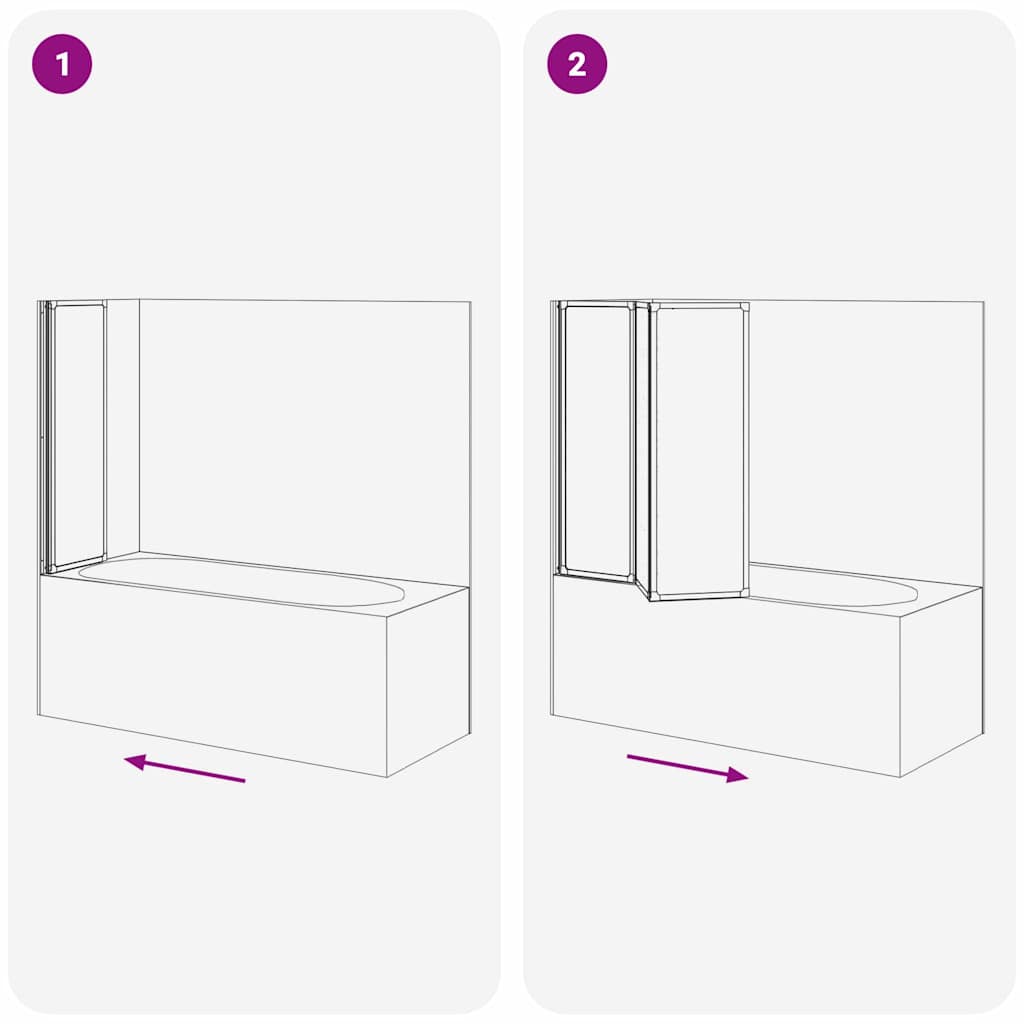 1

2