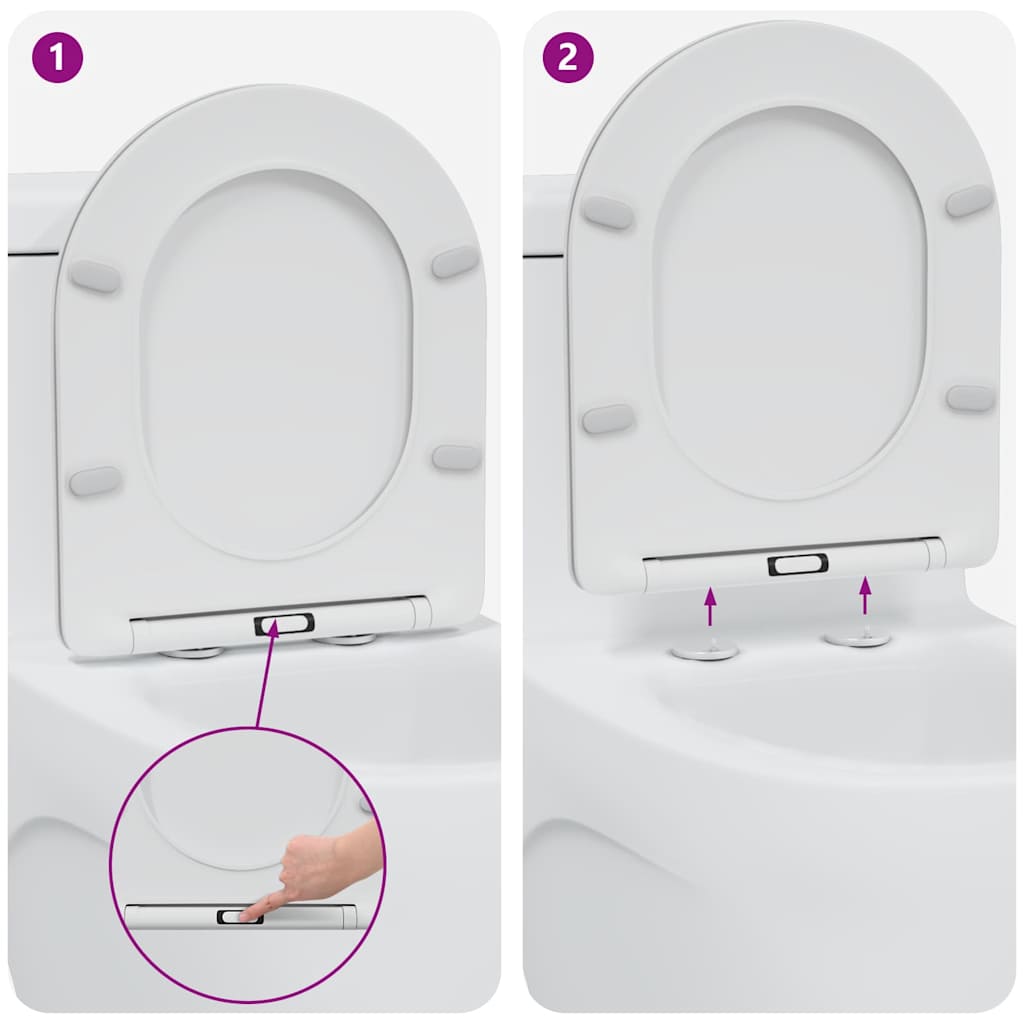 1

2