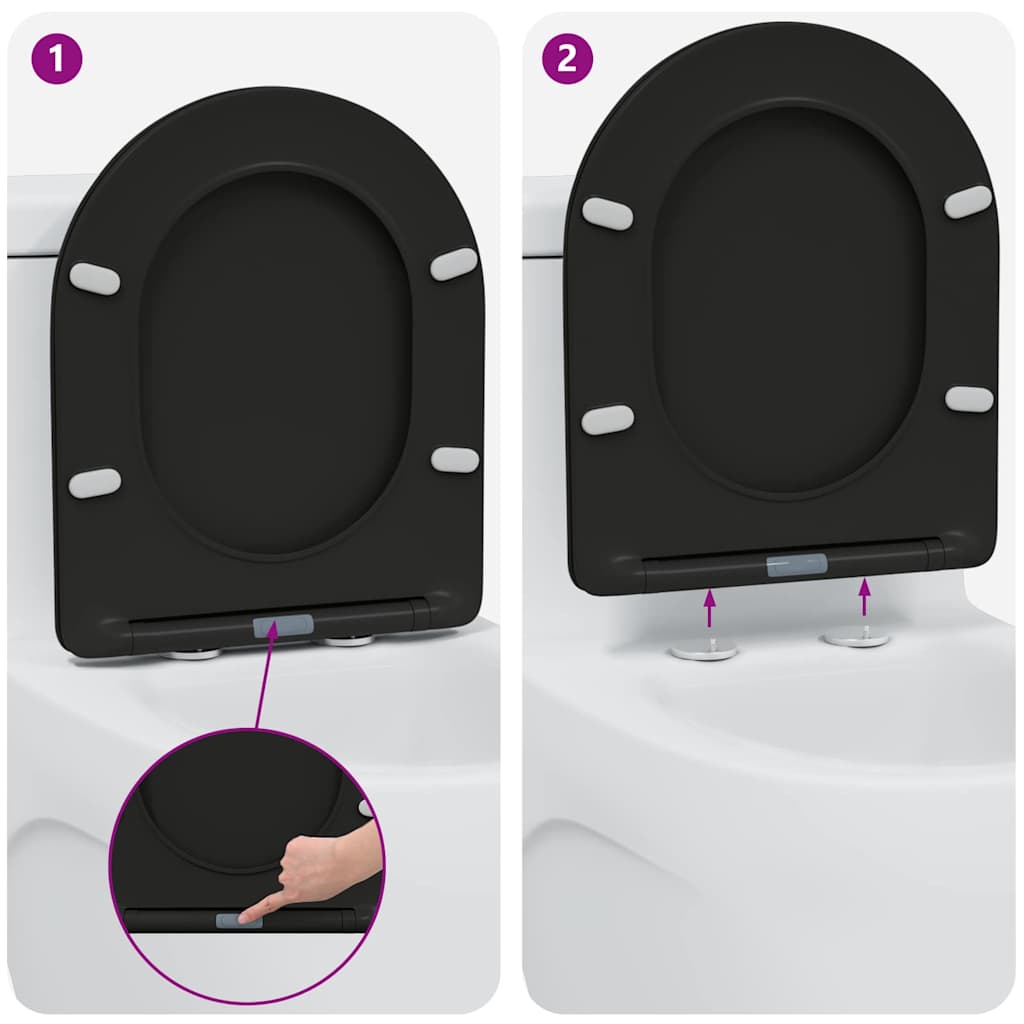 1

2