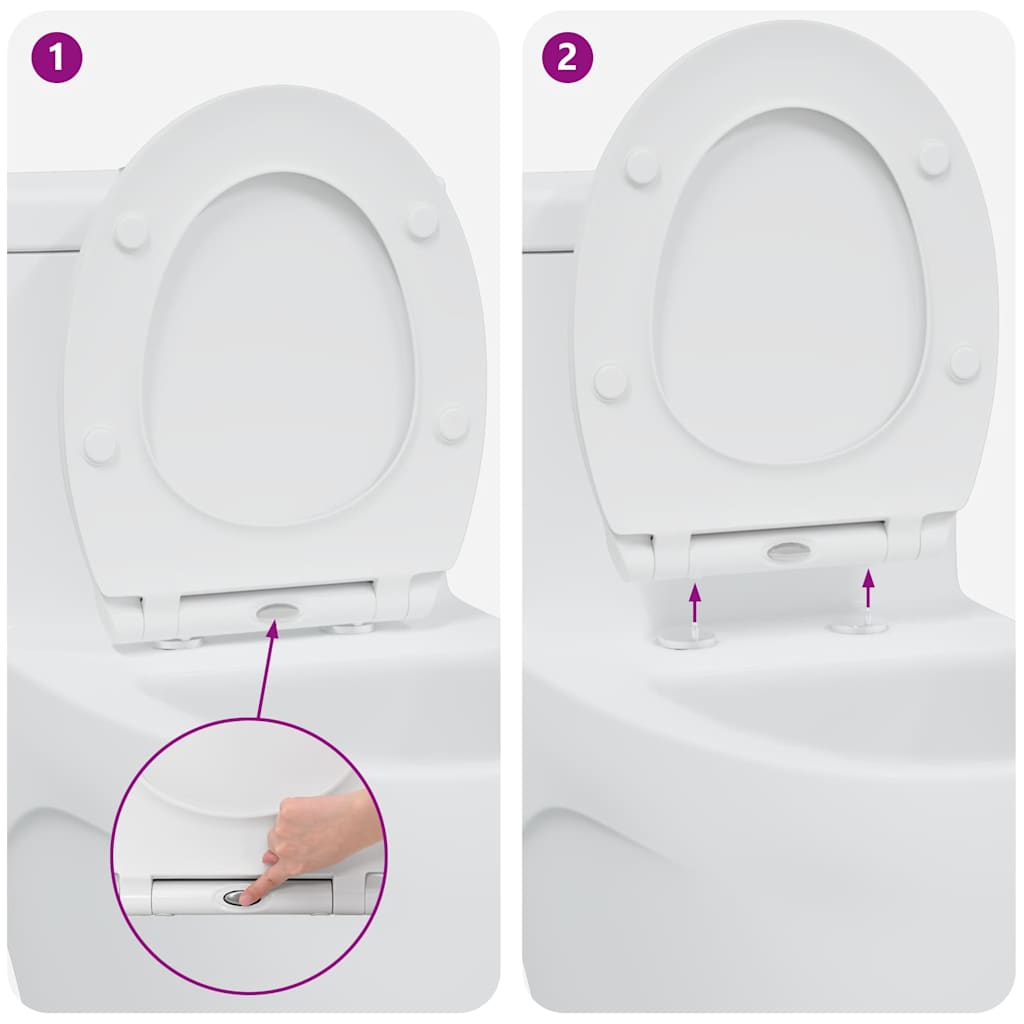 1

2